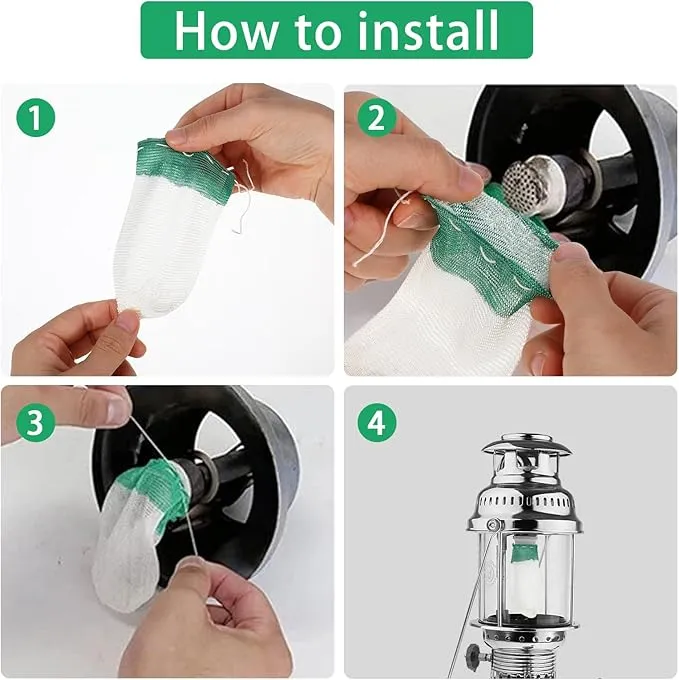 How to install

1

2

3

4